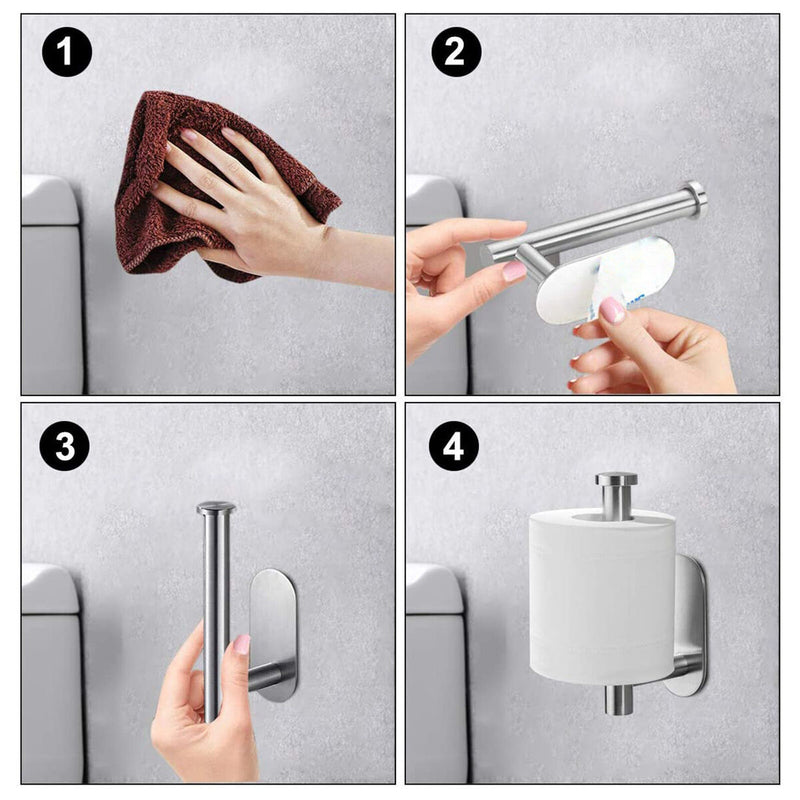 1

2

3

4