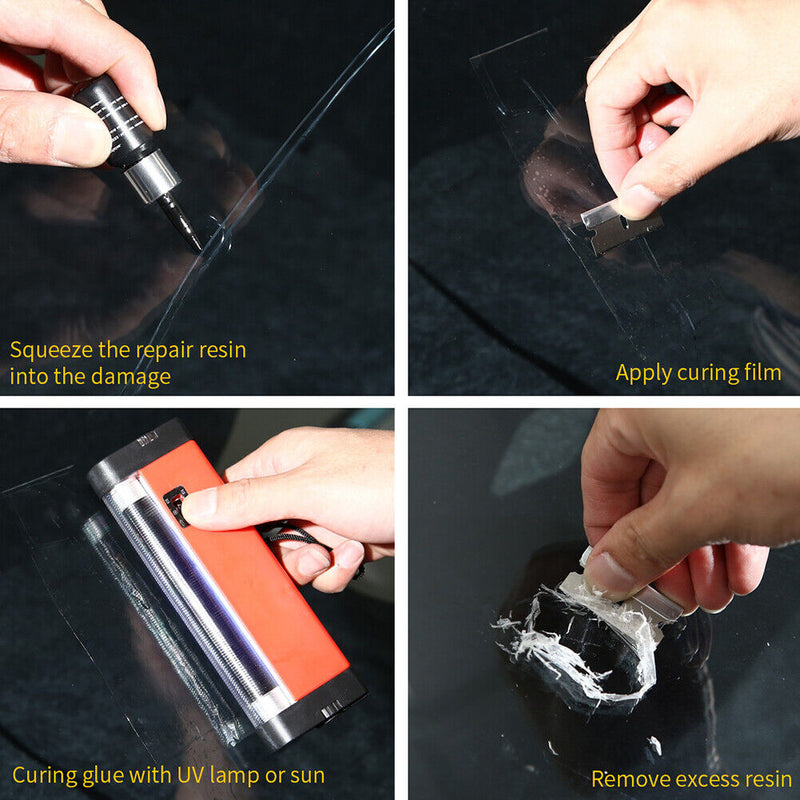 Squeeze the repair resin into the damage

Apply curing film

Curing glue with UV lamp or sun

Remove excess resin