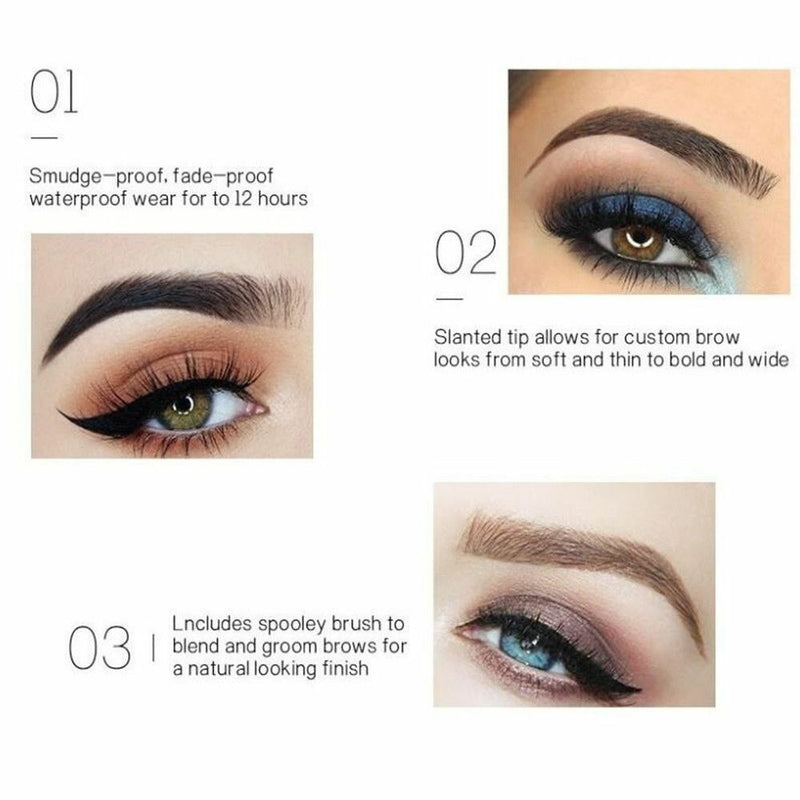 01

Smudge-proof. fade-proof waterproof wear for to 12 hours

02

Slanted tip allows for custom brow looks from soft and thin to bold and wide

03 | Lncludes spooley brush to blend and groom brows for a natural looking finish