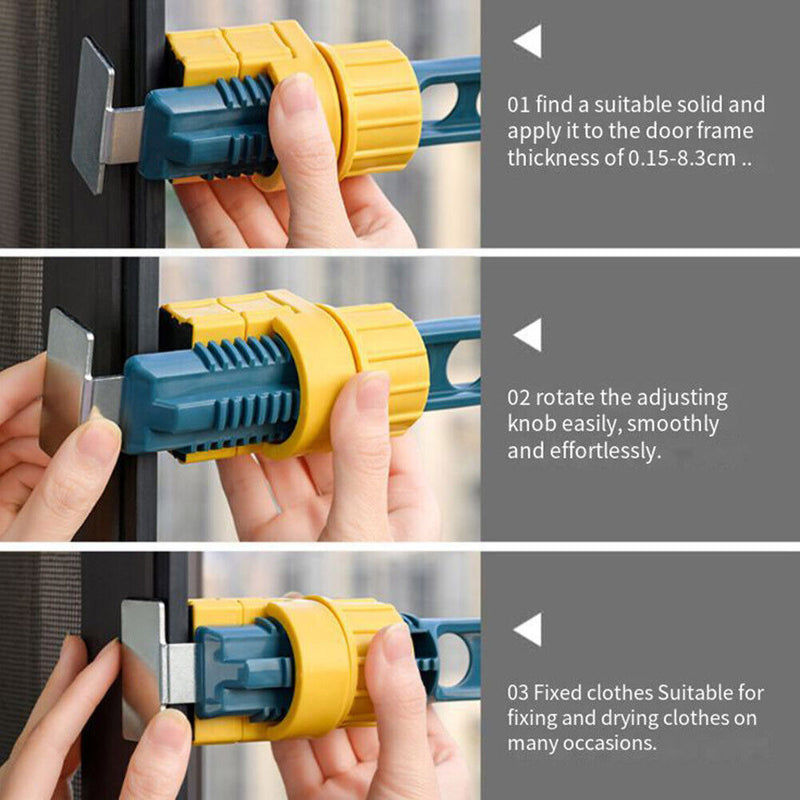 01 find a suitable solid and apply it to the door frame thickness of 0.15-8.3cm ..

02 rotate the adjusting knob easily, smoothly and effortlessly.

03 Fixed clothes Suitable for fixing and drying clothes on many occasions.