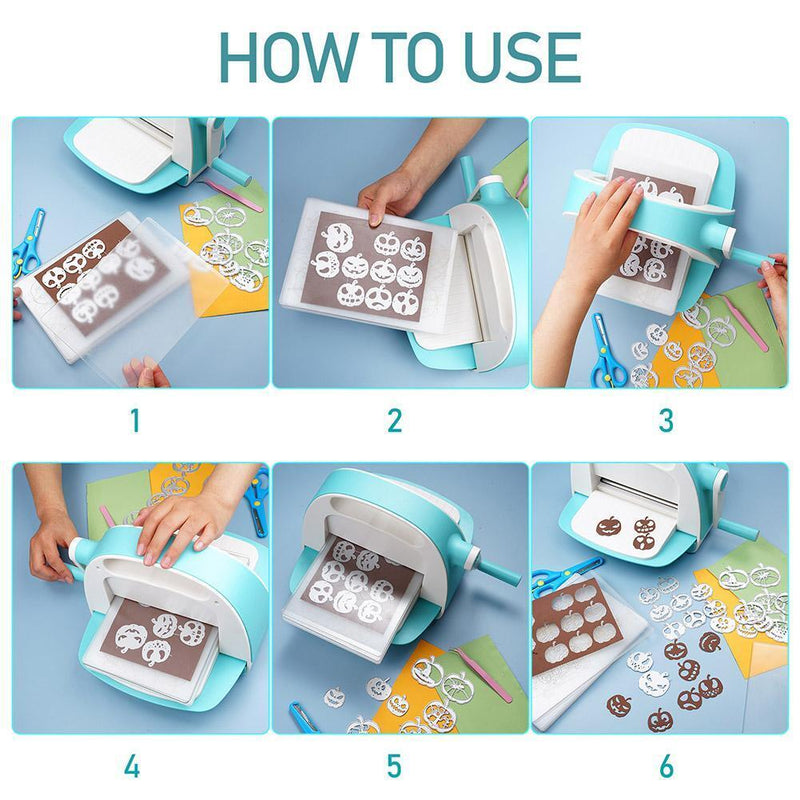 HOW TO USE

1

2

3

4

5

6