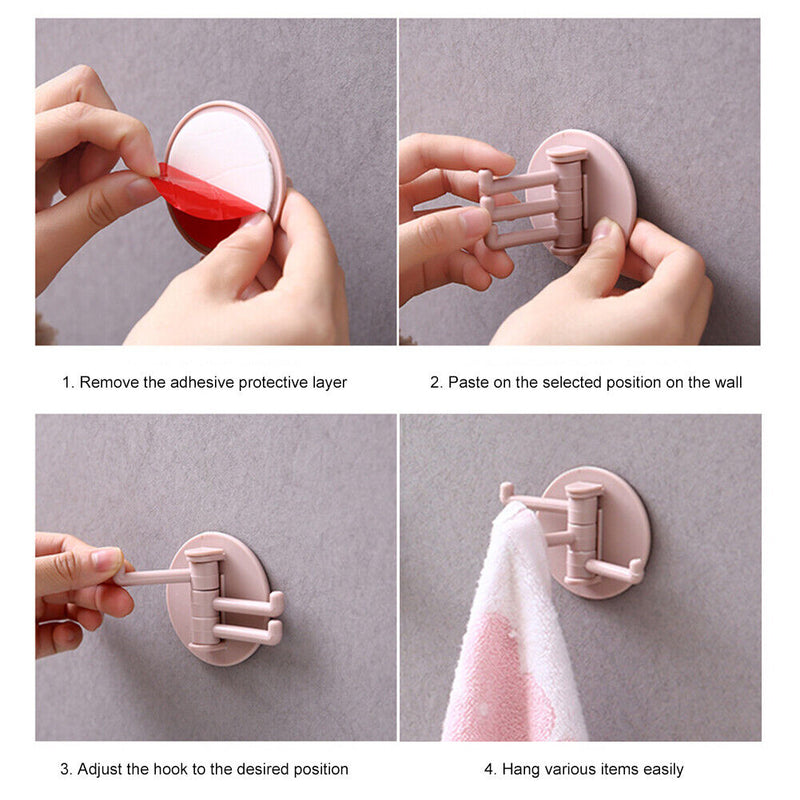 1. Remove the adhesive protective layer

2. Paste on the selected position on the wall

3. Adjust the hook to the desired position

4. Hang various items easily