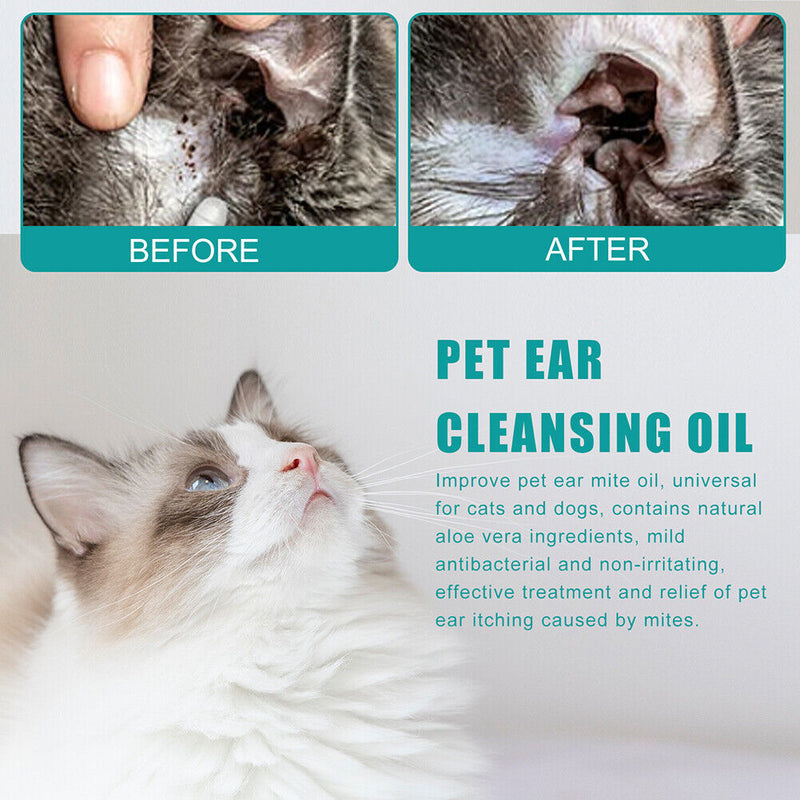 BEFORE

AFTER

PET EAR CLEANSING OIL

Improve pet ear mite oil, universal for cats and dogs, contains natural aloe vera ingredients, mild antibacterial and non-irritating, effective treatment and relief of pet ear itching caused by mites.