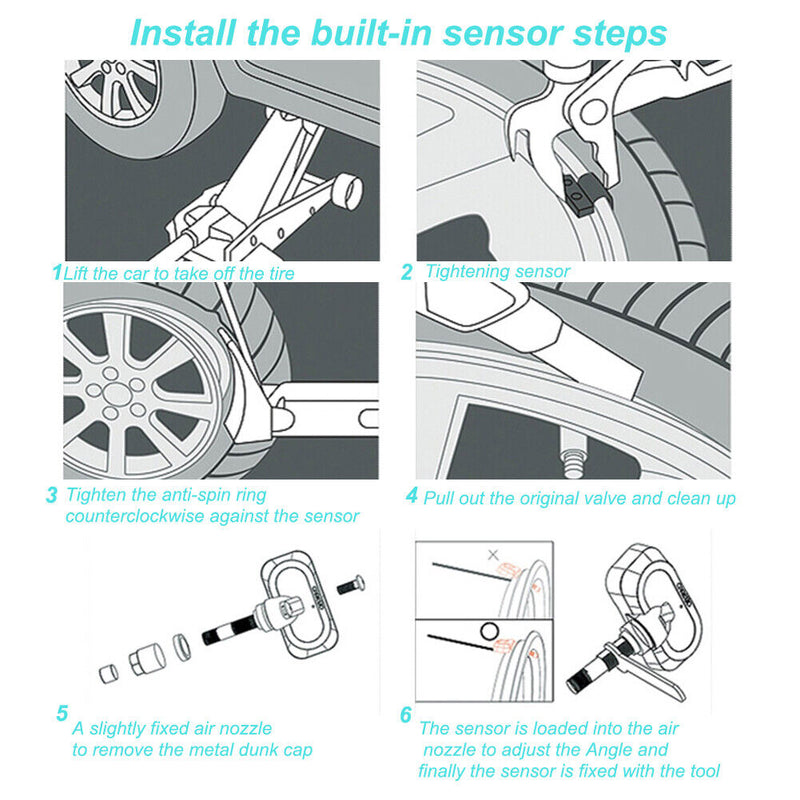 Install the built-in sensor steps

1 Lift the car to take off the tire

2 Tightening sensor

3 Tighten the anti-spin ring counterclockwise against the sensor

4 Pull out the original valve and clean up

5 A slightly fixed air nozzle to remove the metal dunk cap

6 The sensor is loaded into the air nozzle to adjust the Angle and finally the sensor is fixed with the tool