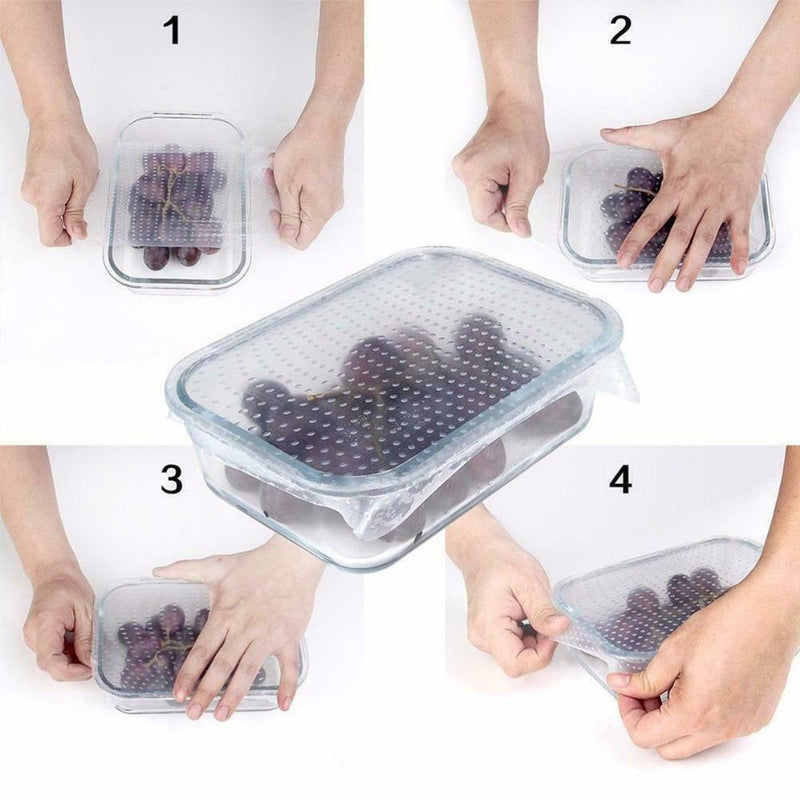 1

2

3

4