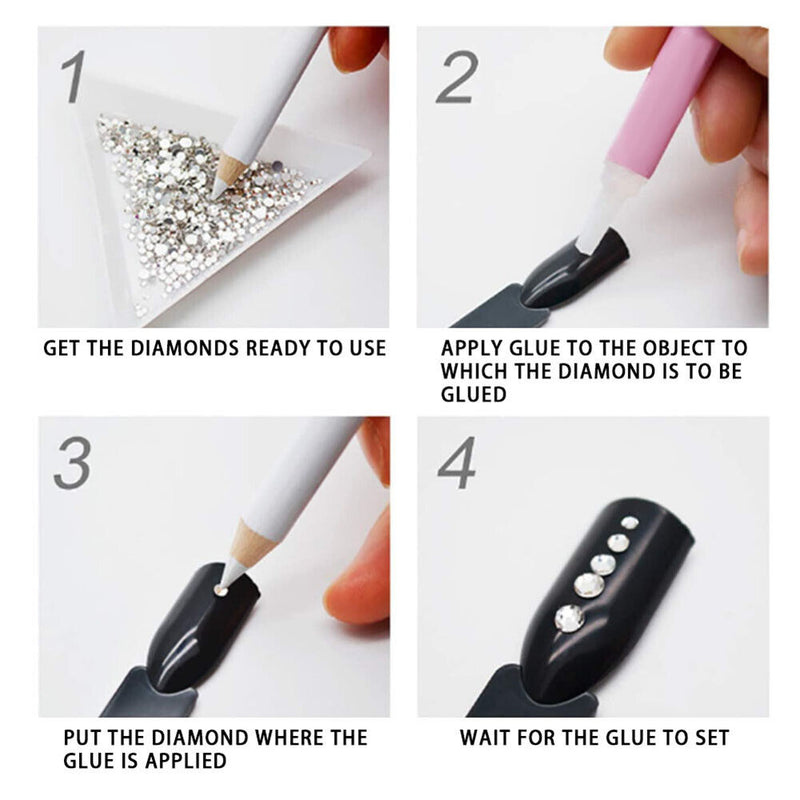 1

GET THE DIAMONDS READY TO USE

2

APPLY GLUE TO THE OBJECT TO WHICH THE DIAMOND IS TO BE GLUED

3

PUT THE DIAMOND WHERE THE GLUE IS APPLIED

4

WAIT FOR THE GLUE TO SET