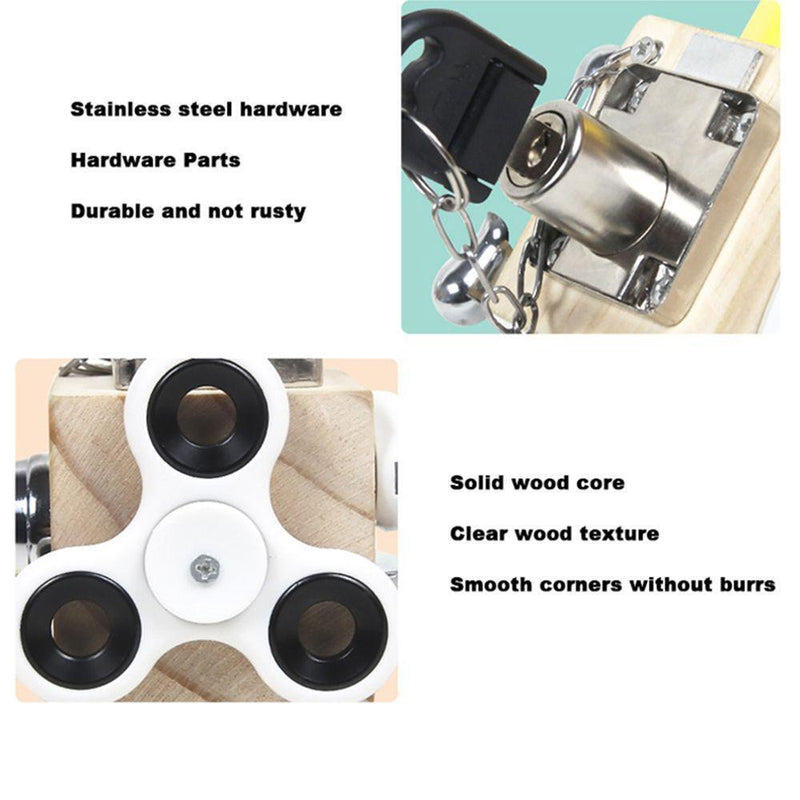 Stainless steel hardware

Hardware Parts

Durable and not rusty

Solid wood core

Clear wood texture

Smooth corners without burrs