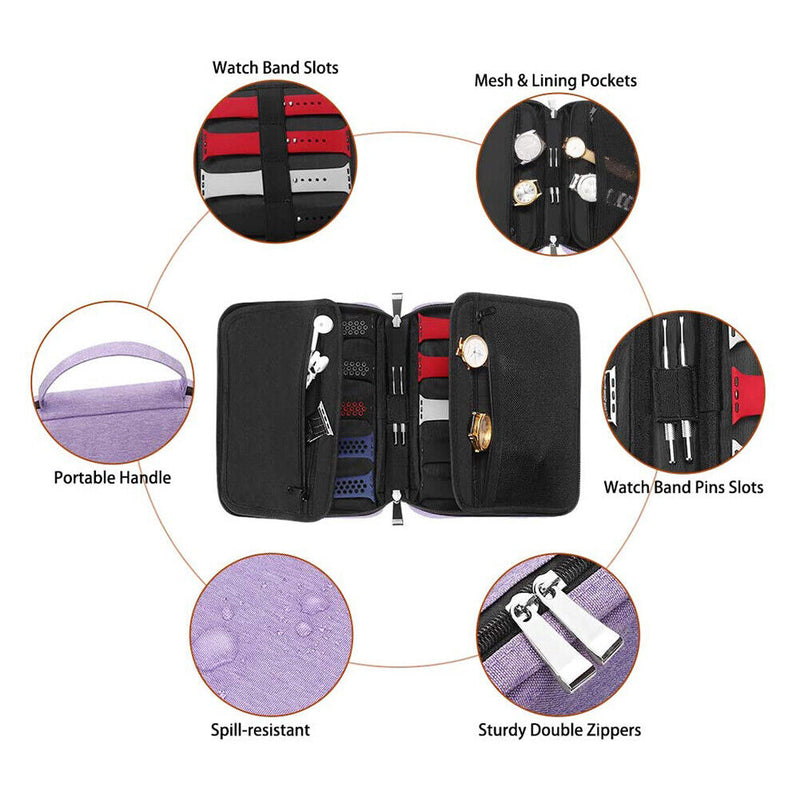 Watch Band Slots

Mesh & Lining Pockets

Portable Handle

Watch Band Pins Slots

Spill-resistant

Sturdy Double Zippers