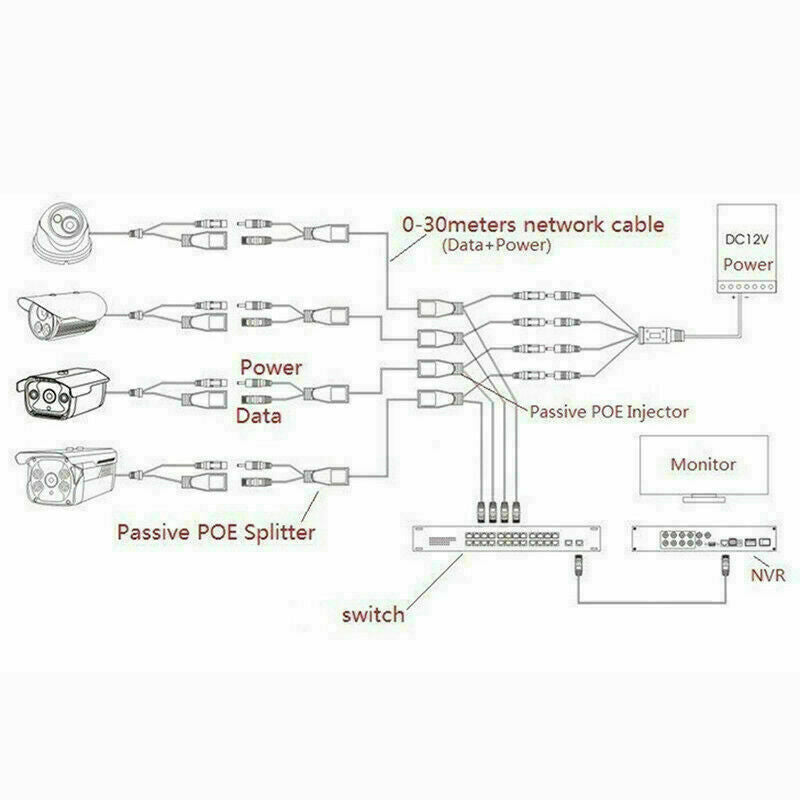 0-30meters network cable
(Data+Power)

DC12V
Power

Power
Data

Passive POE Injector

Monitor

Passive POE Splitter

NVR

switch