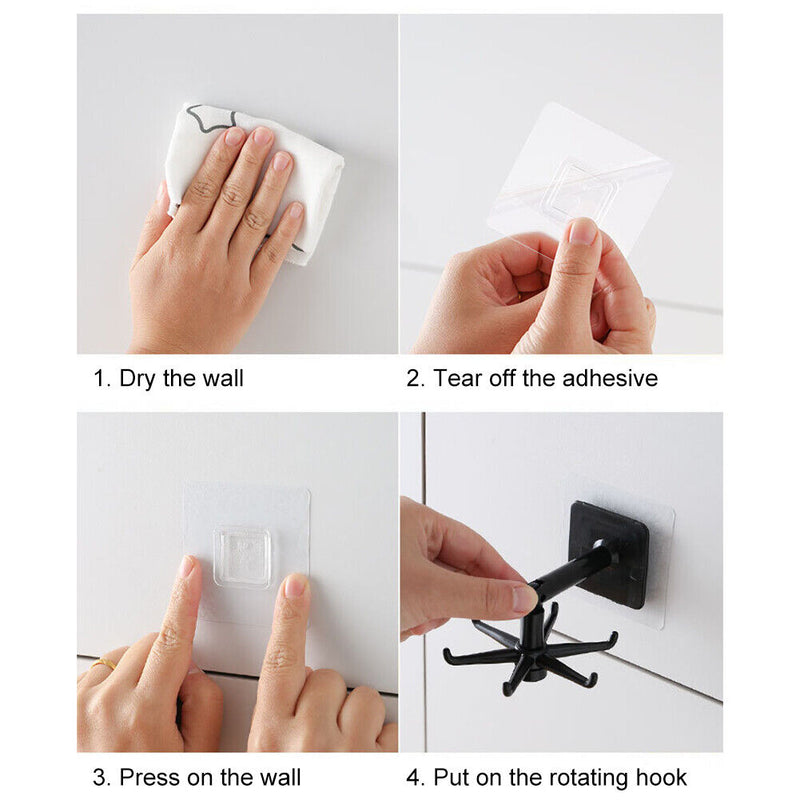 1. Dry the wall

2. Tear off the adhesive

3. Press on the wall

4. Put on the rotating hook