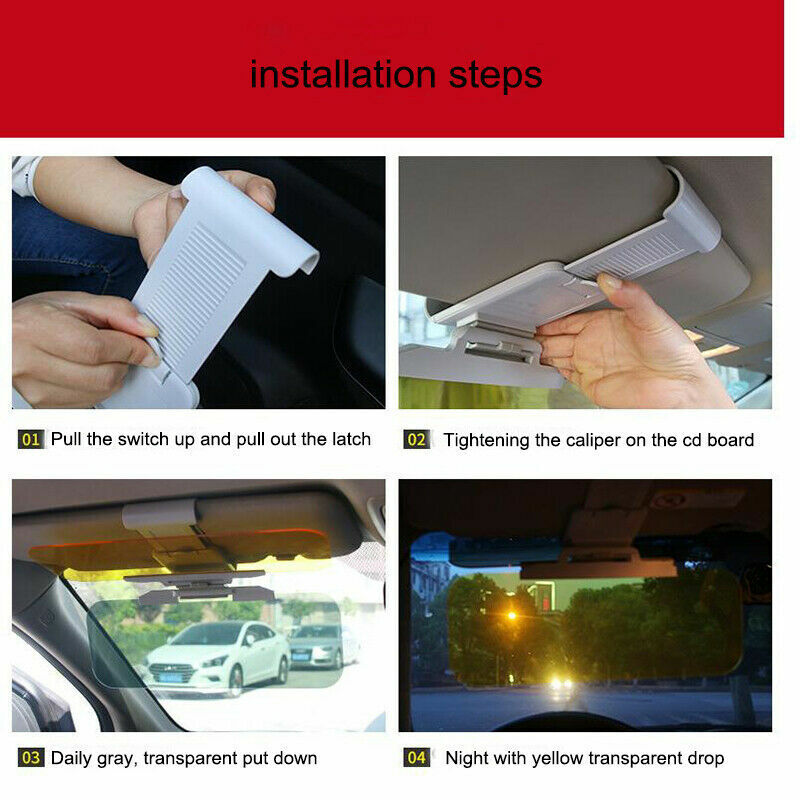 installation steps

01 Pull the switch up and pull out the latch

02 Tightening the caliper on the cd board

03 Daily gray, transparent put down

04 Night with yellow transparent drop