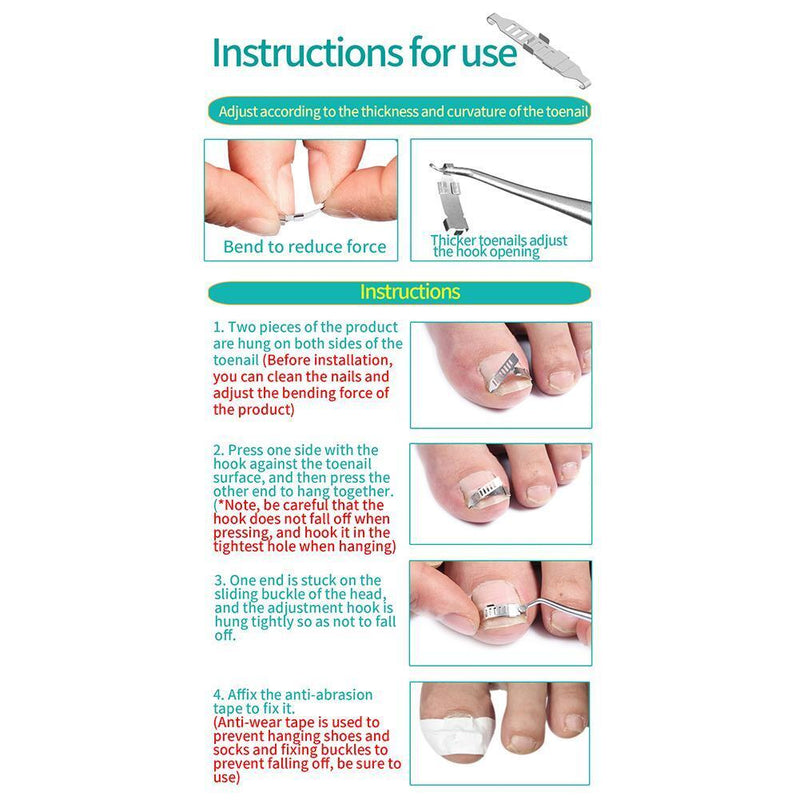 Instructions for use

Adjust according to the thickness and curvature of the toenail

Bend to reduce force

Thicker toenails adjust the hook opening

Instructions

1. Two pieces of the product are hung on both sides of the toenail (Before installation, you can clean the nails and adjust the bending force of the product)

2. Press one side with the hook against the toenail surface, and then press the other end to hang together. (*Note, be careful that the hook does not fall off when pressing, and hook it in the tightest hole when hanging)

3. One end is stuck on the sliding buckle of the head, and the adjustment hook is hung tightly so as not to fall off.

4. Affix the anti-abrasion tape to fix it. (Anti-wear tape is used to prevent hanging shoes and socks and fixing buckles to prevent falling off, be sure to use)