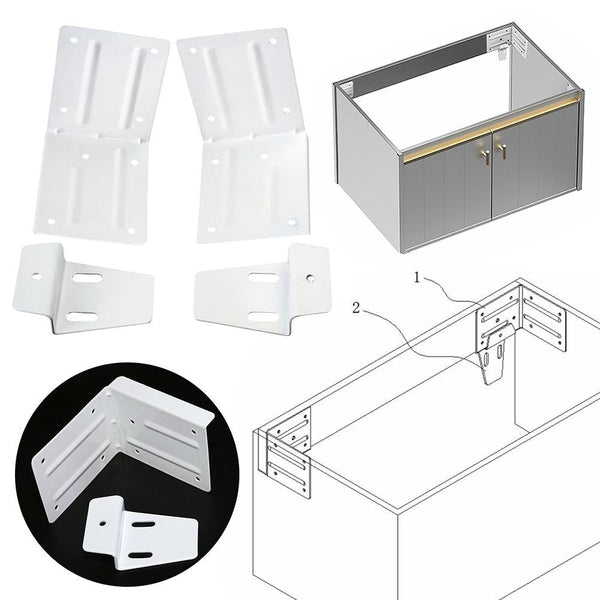 1
2