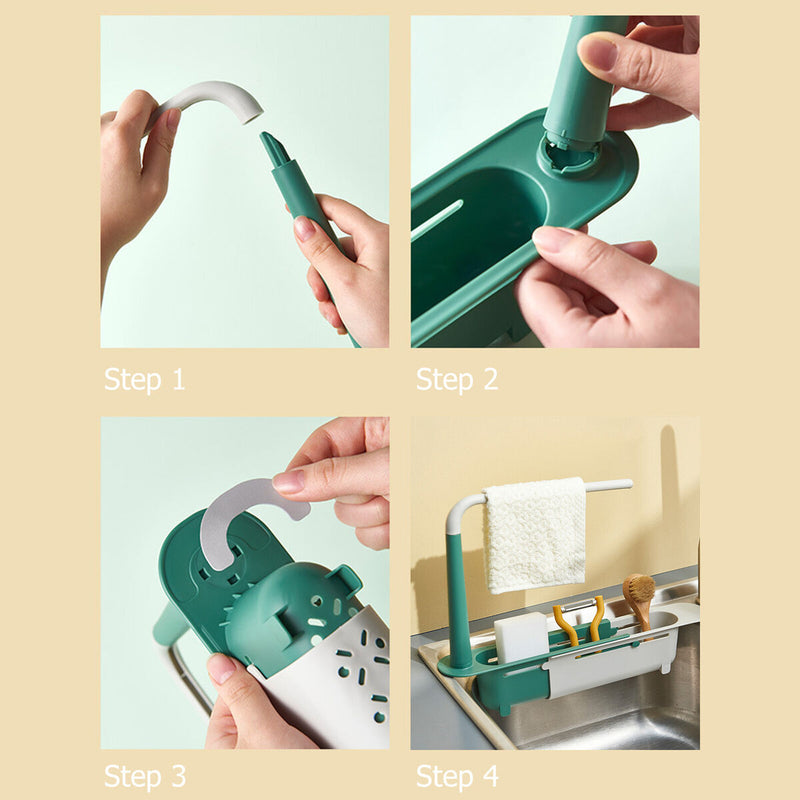 Step 1

Step 2

Step 3

Step 4