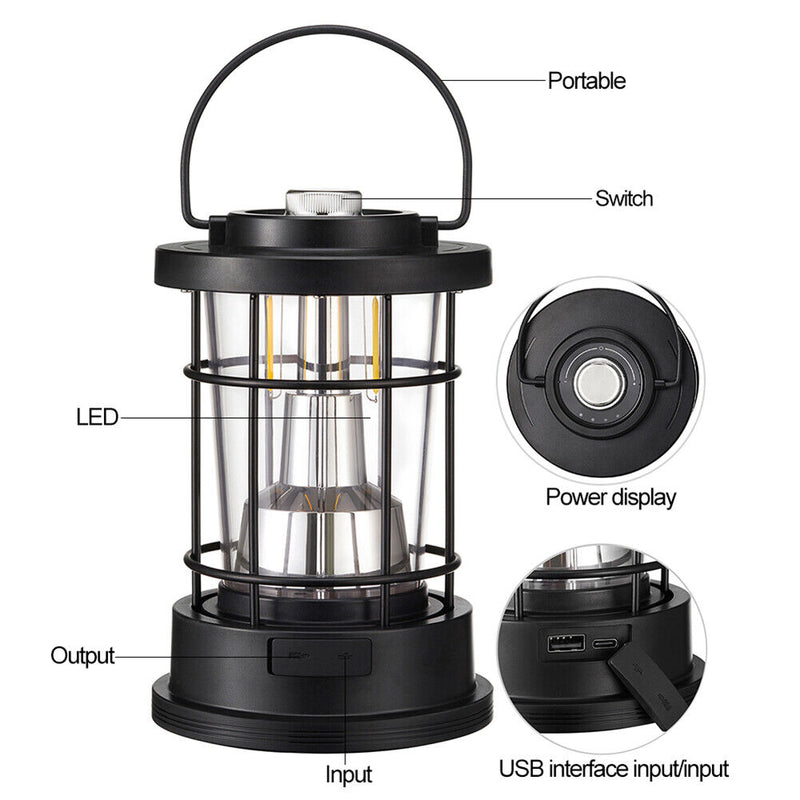 Portable

Switch

LED

Power display

Output

Input

USB interface input/input