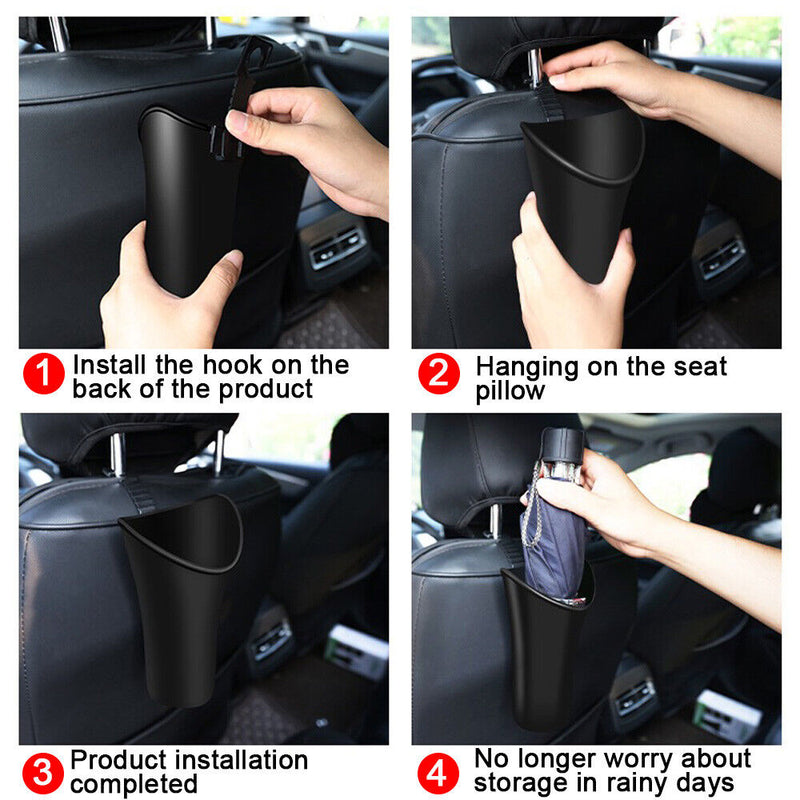 1 Install the hook on the back of the product

2 Hanging on the seat pillow

3 Product installation completed

4 No longer worry about storage in rainy days