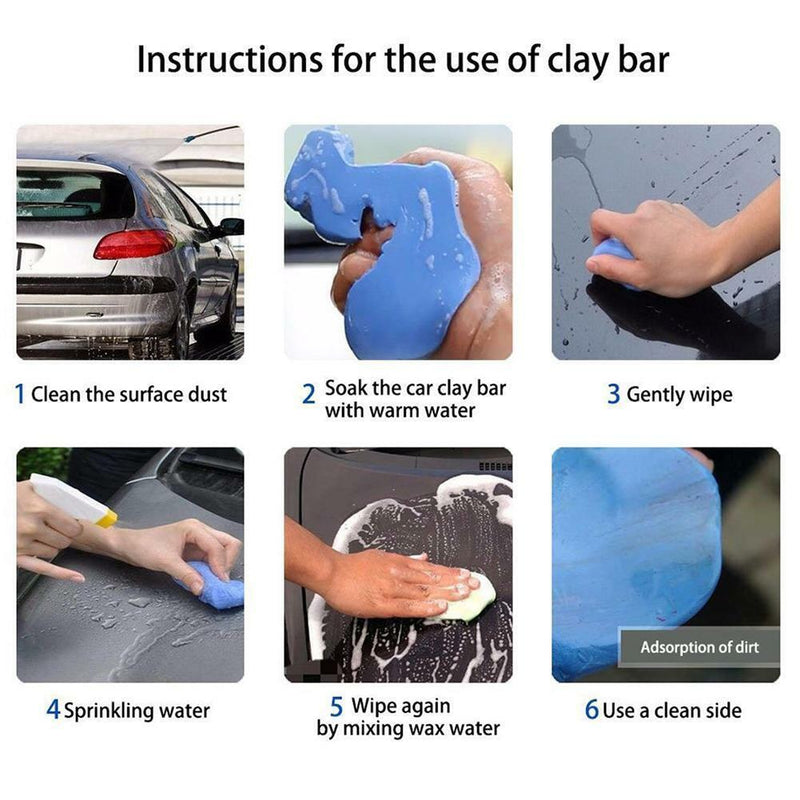 Instructions for the use of clay bar

1 Clean the surface dust

2 Soak the car clay bar with warm water

3 Gently wipe

4 Sprinkling water

5 Wipe again by mixing wax water

Adsorption of dirt

6 Use a clean side