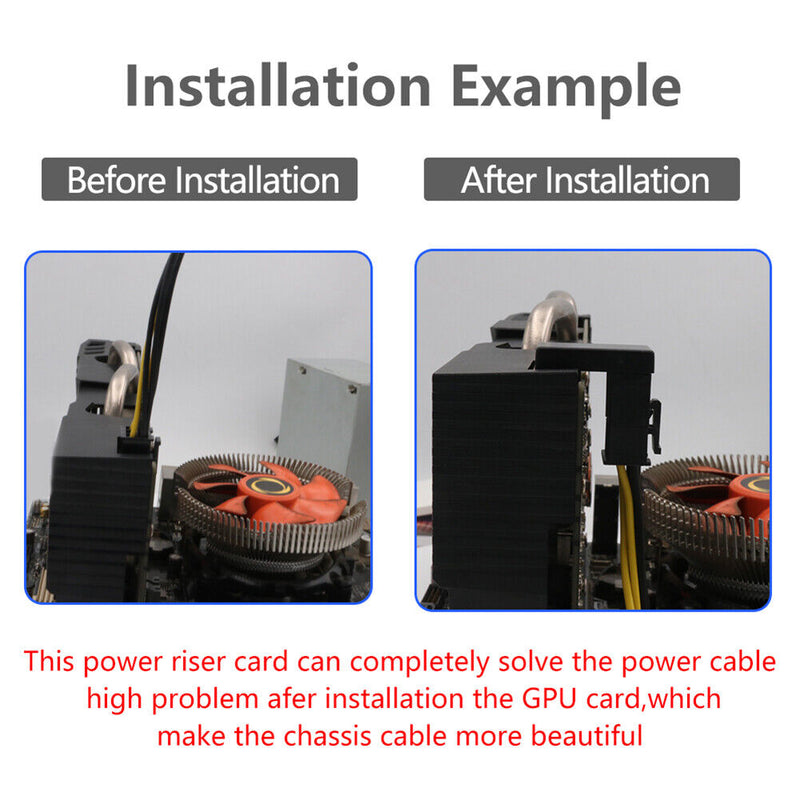 Installation Example

Before Installation

After Installation

This power riser card can completely solve the power cable high problem afer installation the GPU card,which make the chassis cable more beautiful