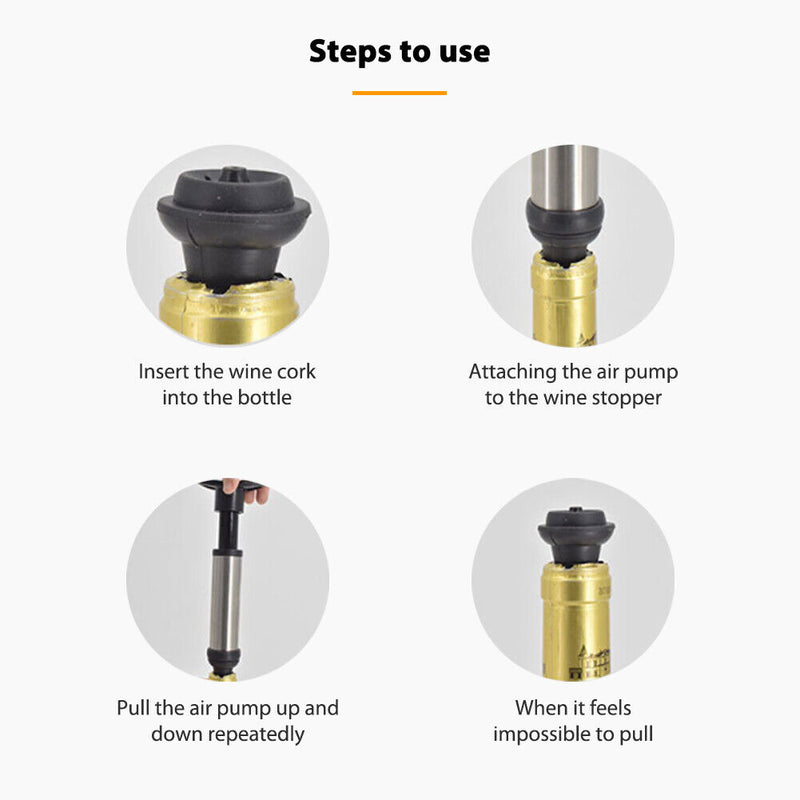 Steps to use

Insert the wine cork into the bottle

Attaching the air pump to the wine stopper

Pull the air pump up and down repeatedly

When it feels impossible to pull