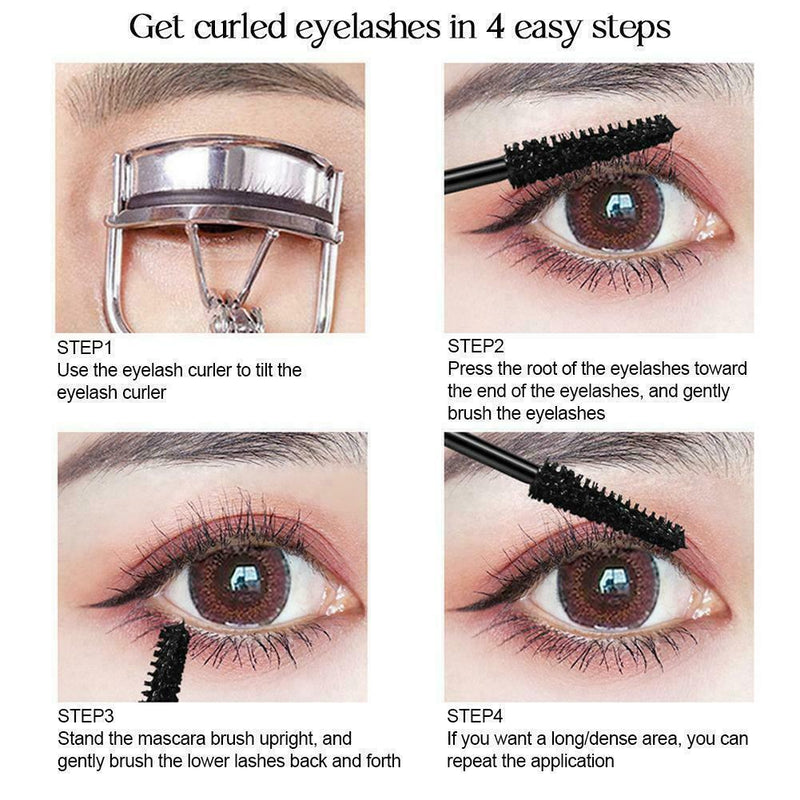 Get curled eyelashes in 4 easy steps

STEP1
Use the eyelash curler to tilt the eyelash curler

STEP2
Press the root of the eyelashes toward the end of the eyelashes, and gently brush the eyelashes

STEP3
Stand the mascara brush upright, and gently brush the lower lashes back and forth

STEP4
If you want a long/dense area, you can repeat the application