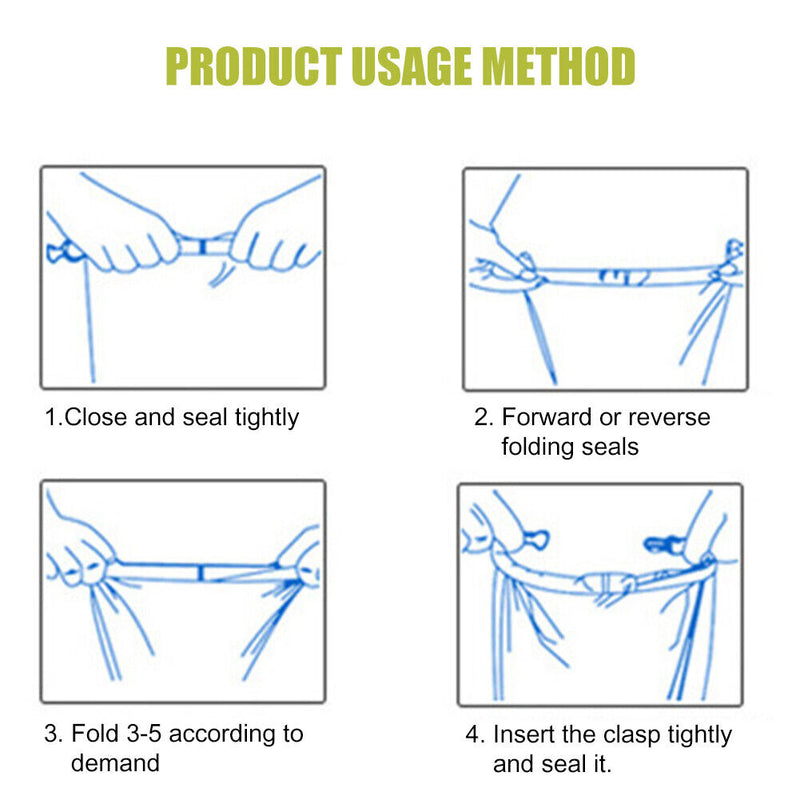 PRODUCT USAGE METHOD

1.Close and seal tightly

2. Forward or reverse folding seals

3. Fold 3-5 according to demand

4. Insert the clasp tightly and seal it.