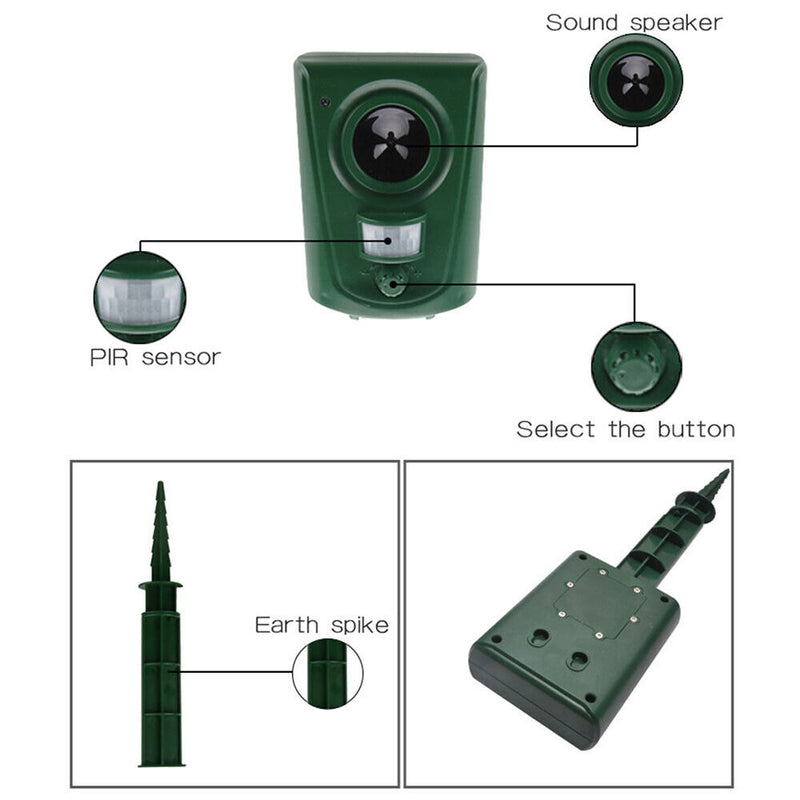 Sound speaker

PIR sensor

Select the button

Earth spike