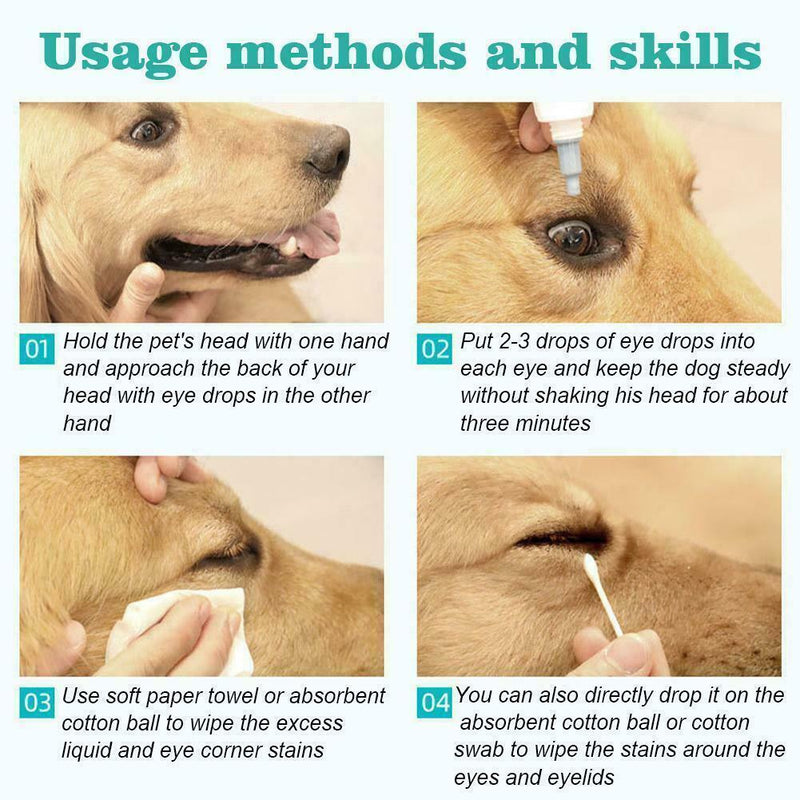 Usage methods and skills

01 Hold the pet's head with one hand and approach the back of your head with eye drops in the other hand

02 Put 2-3 drops of eye drops into each eye and keep the dog steady without shaking his head for about three minutes

03 Use soft paper towel or absorbent cotton ball to wipe the excess liquid and eye corner stains

04 You can also directly drop it on the absorbent cotton ball or cotton swab to wipe the stains around the eyes and eyelids