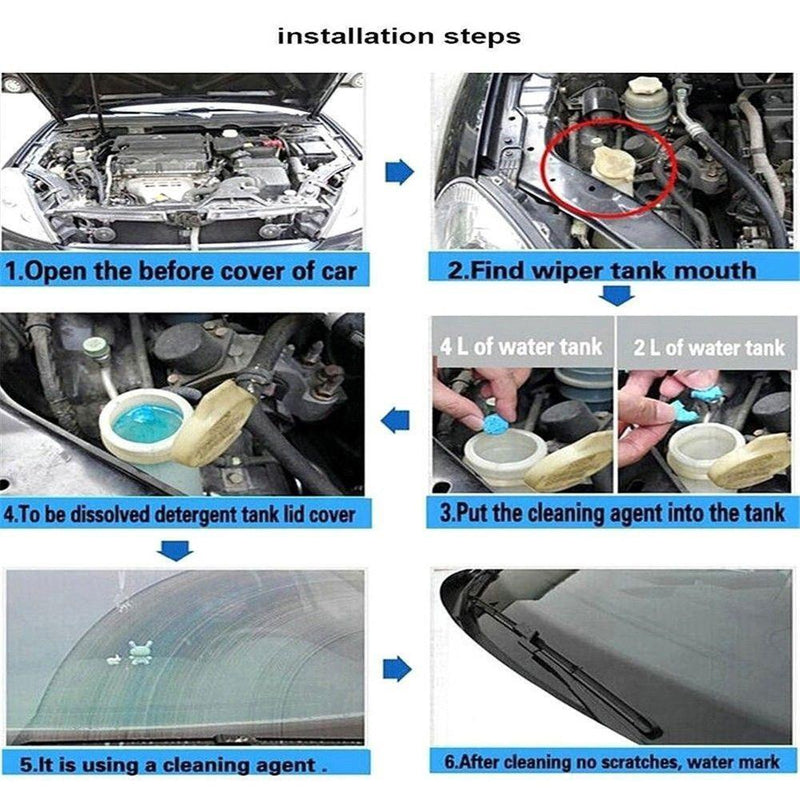 installation steps

1.Open the before cover of car

2.Find wiper tank mouth

4 L of water tank

2 L of water tank

3.Put the cleaning agent into the tank

4.To be dissolved detergent tank lid cover

5.It is using a cleaning agent .

6.After cleaning no scratches, water mark