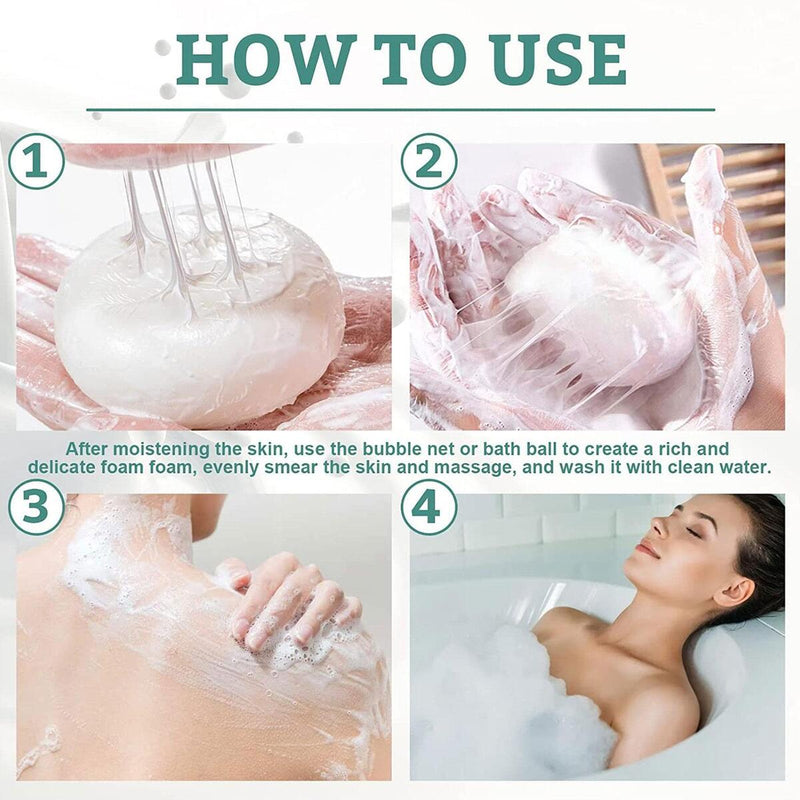 HOW TO USE

1

2

After moistening the skin, use the bubble net or bath ball to create a rich and delicate foam foam, evenly smear the skin and massage, and wash it with clean water.

3

4