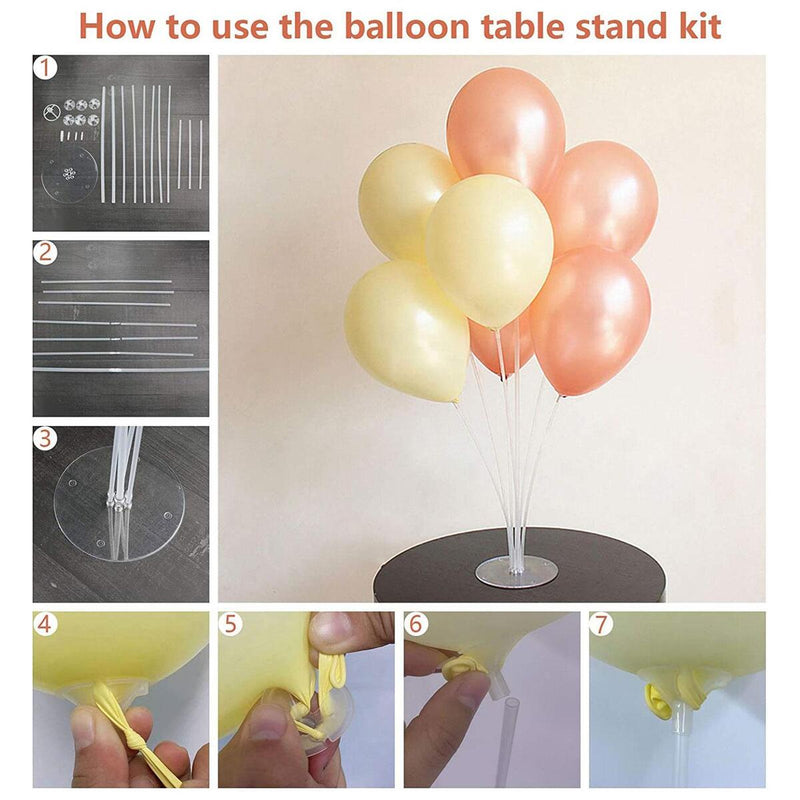 How to use the balloon table stand kit

1

2

3

4

5

6

7