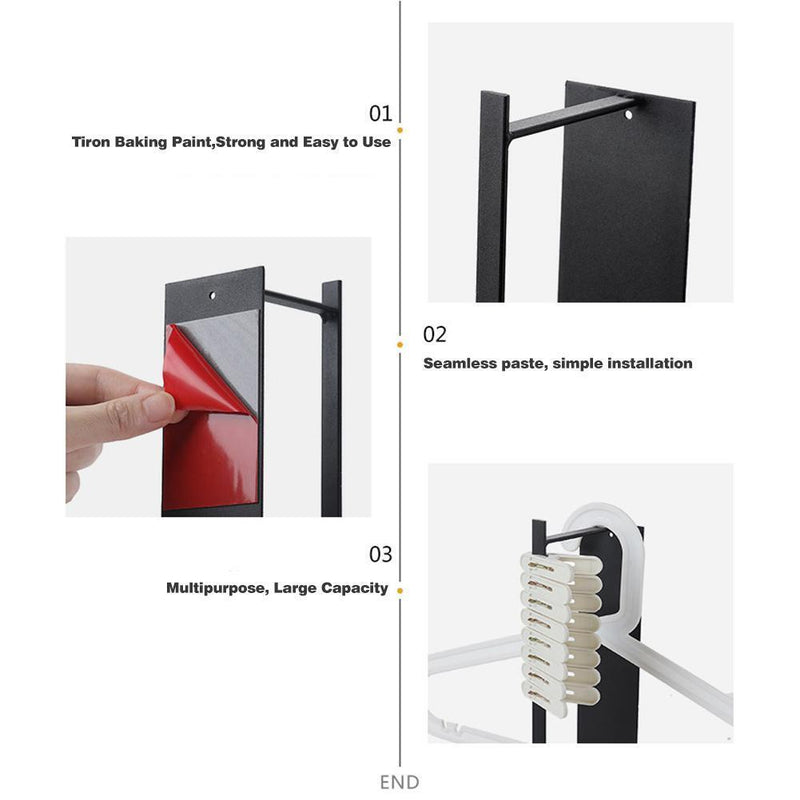 01
Tiron Baking Paint,Strong and Easy to Use

02
Seamless paste, simple installation

03
Multipurpose, Large Capacity

END