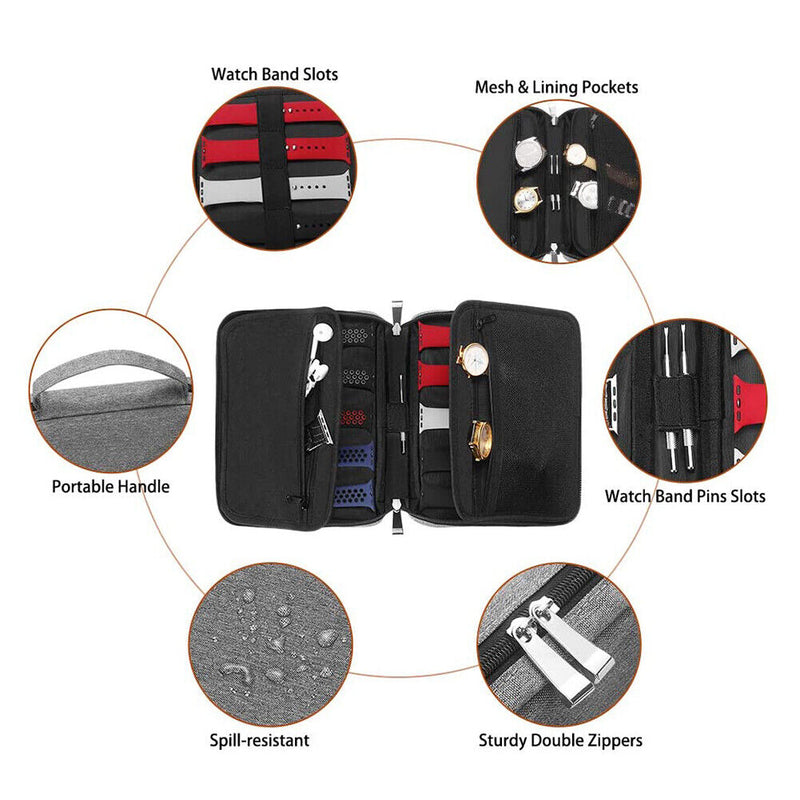 Watch Band Slots

Mesh & Lining Pockets

Portable Handle

Watch Band Pins Slots

Spill-resistant

Sturdy Double Zippers