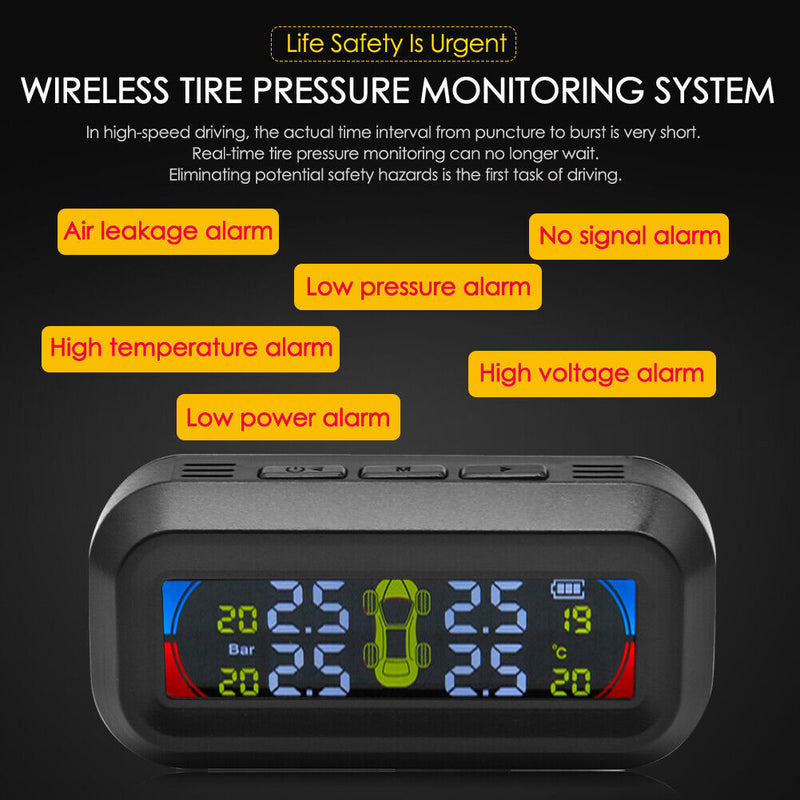 Life Safety Is Urgent

WIRELESS TIRE PRESSURE MONITORING SYSTEM

In high-speed driving, the actual time interval from puncture to burst is very short.
Real-time tire pressure monitoring can no longer wait.
Eliminating potential safety hazards is the first task of driving.

Air leakage alarm

No signal alarm

Low pressure alarm

High temperature alarm

High voltage alarm

Low power alarm

M

20 2.5 2.5 19

Bar

°C

20 2.5 2.5 20