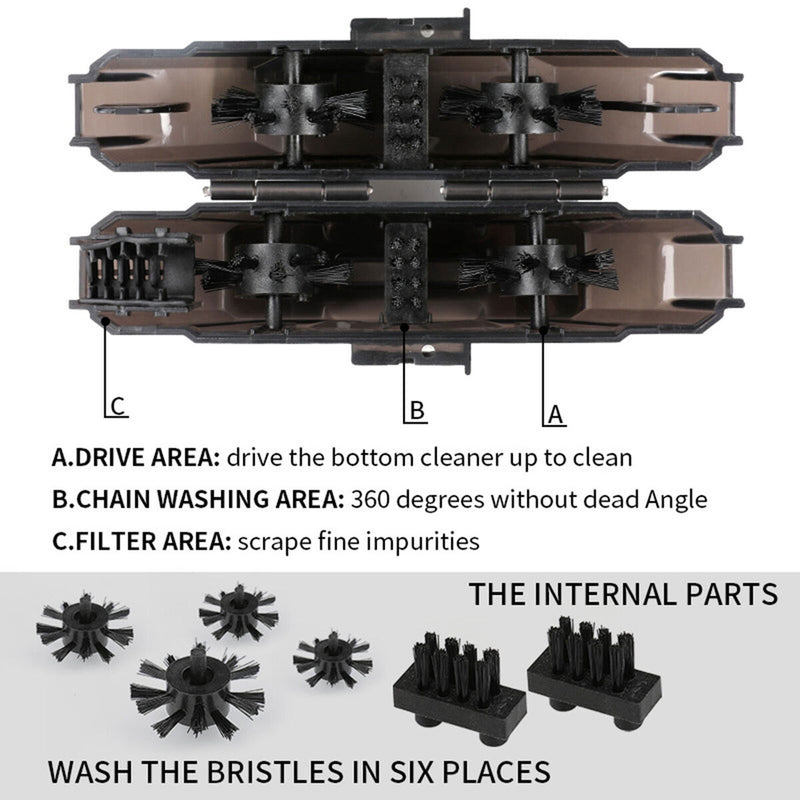 C

B

A

A.DRIVE AREA: drive the bottom cleaner up to clean

B.CHAIN WASHING AREA: 360 degrees without dead Angle

C.FILTER AREA: scrape fine impurities

THE INTERNAL PARTS

WASH THE BRISTLES IN SIX PLACES