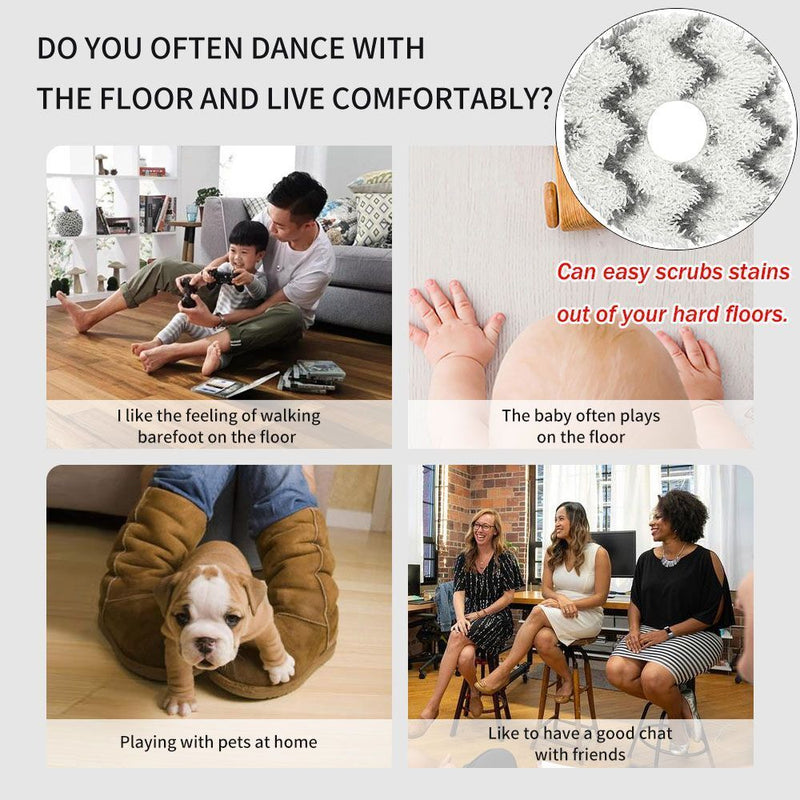 DO YOU OFTEN DANCE WITH THE FLOOR AND LIVE COMFORTABLY?

Can easy scrubs stains out of your hard floors.

I like the feeling of walking barefoot on the floor

The baby often plays on the floor

Playing with pets at home

Like to have a good chat with friends