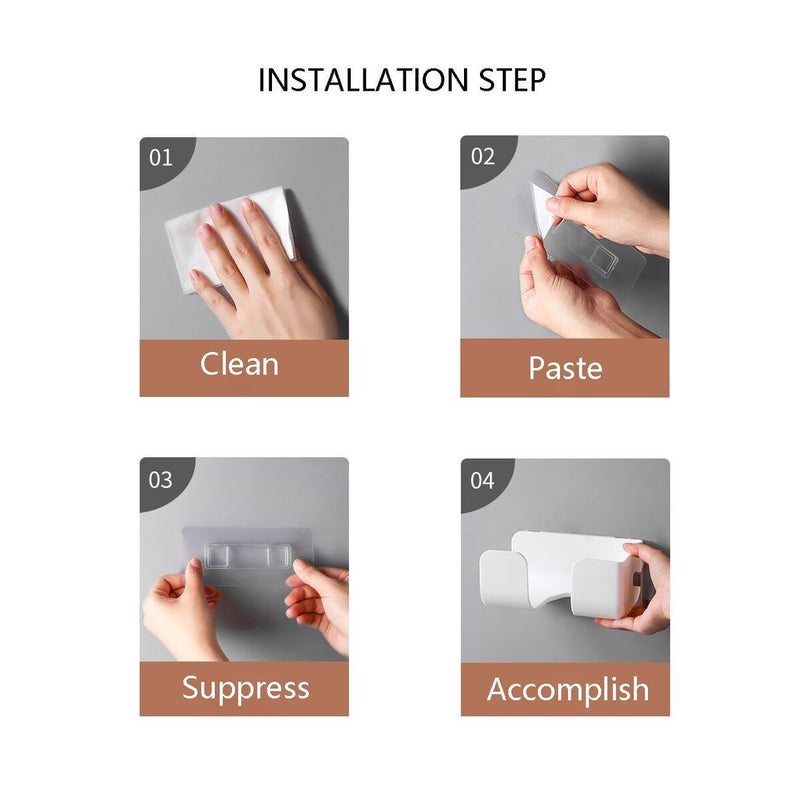 INSTALLATION STEP

01
Clean

02
Paste

03
Suppress

04
Accomplish