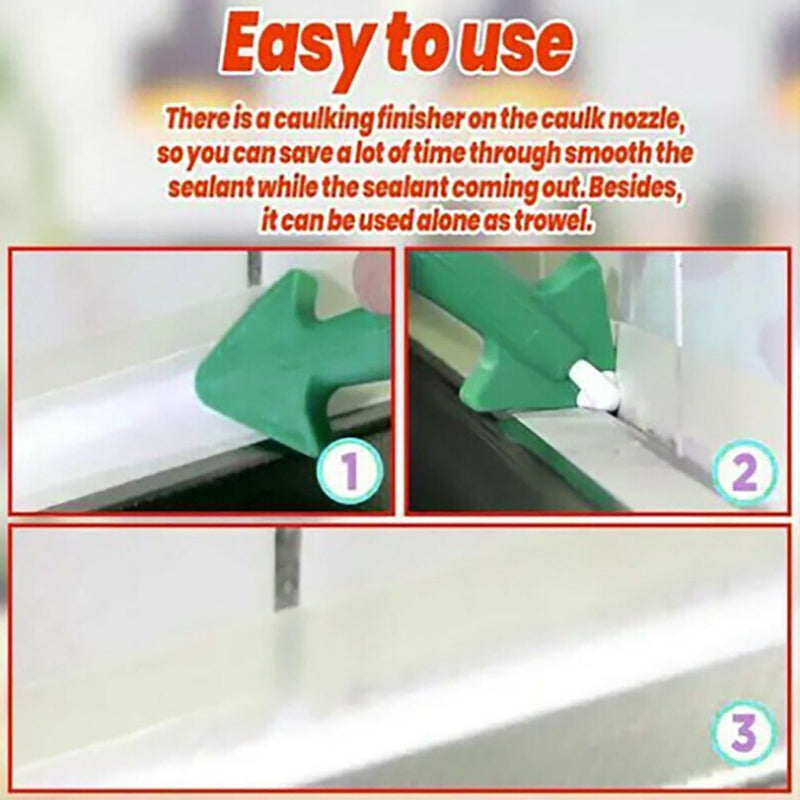 Easy to use

There is a caulking finisher on the caulk nozzle, so you can save a lot of time through smooth the sealant while the sealant coming out. Besides, it can be used alone as trowel.

1

2

3