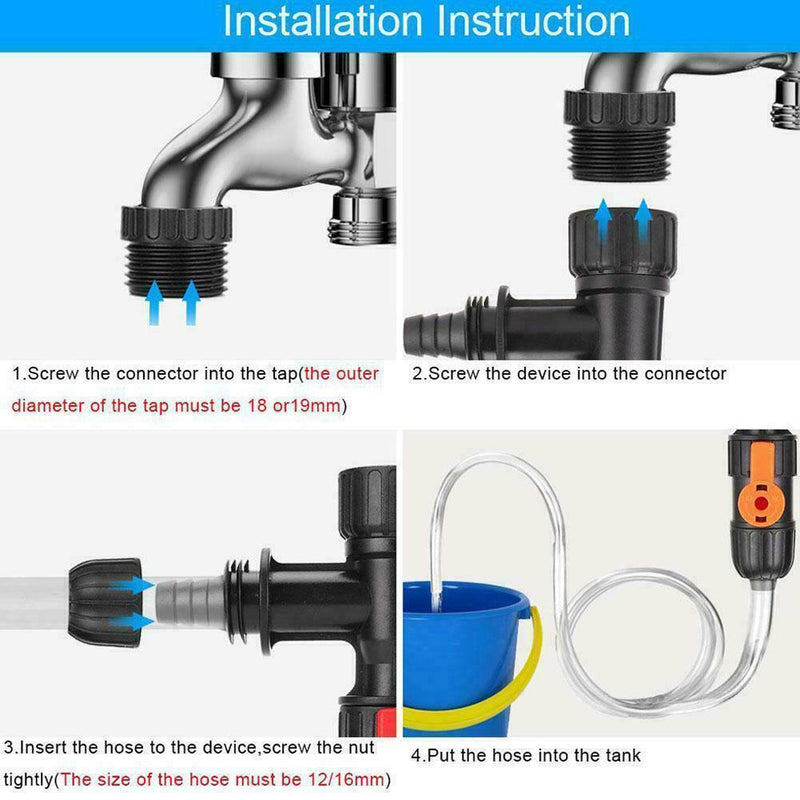 Installation Instruction

1.Screw the connector into the tap(the outer diameter of the tap must be 18 or19mm)

2.Screw the device into the connector

3.Insert the hose to the device,screw the nut tightly(The size of the hose must be 12/16mm)

4.Put the hose into the tank