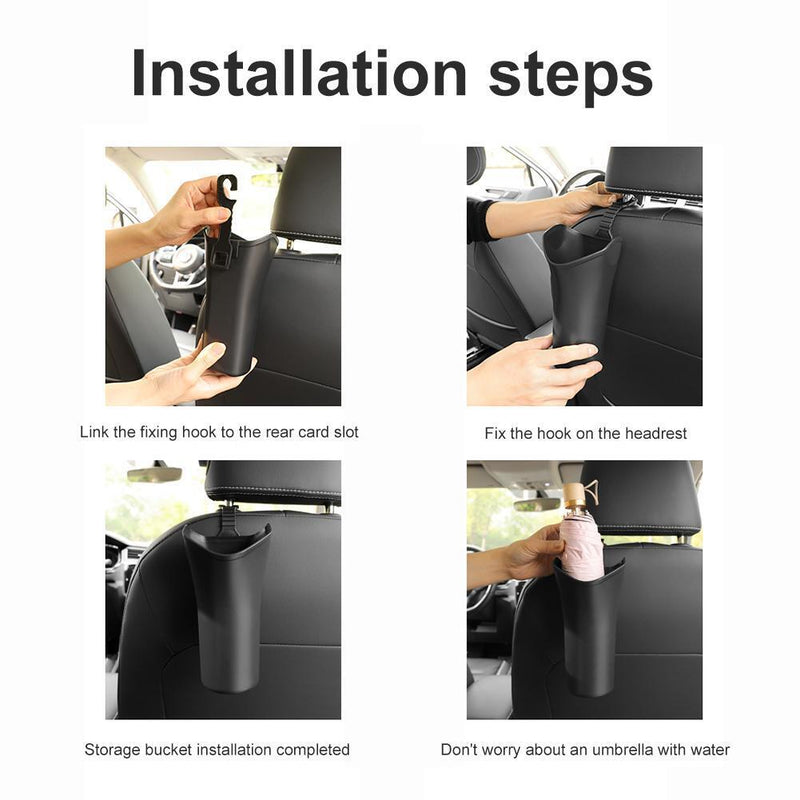 Installation steps

Link the fixing hook to the rear card slot

Fix the hook on the headrest

Storage bucket installation completed

Don't worry about an umbrella with water