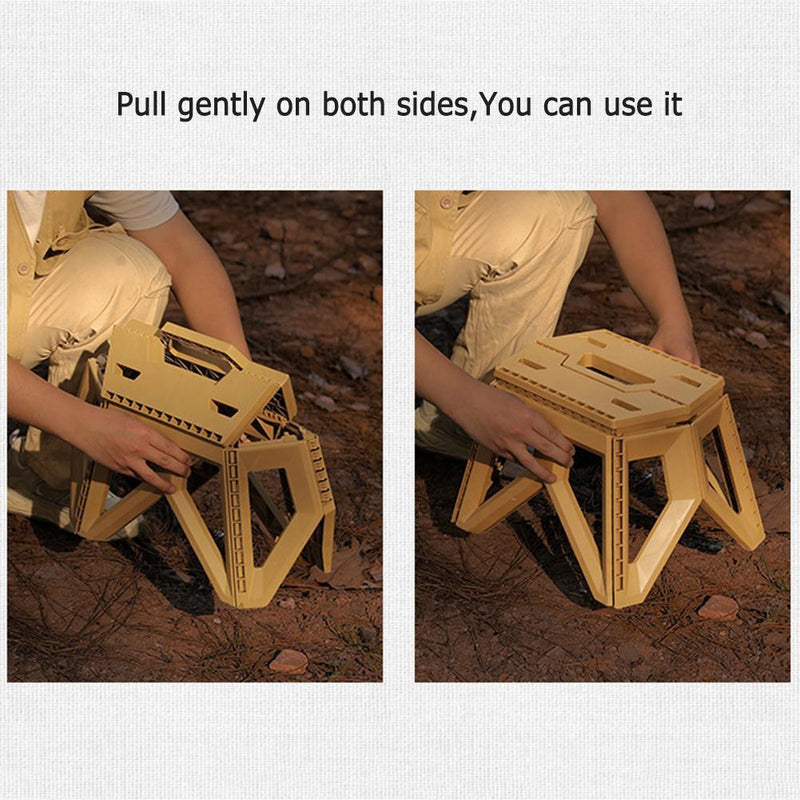 Pull gently on both sides,You can use it