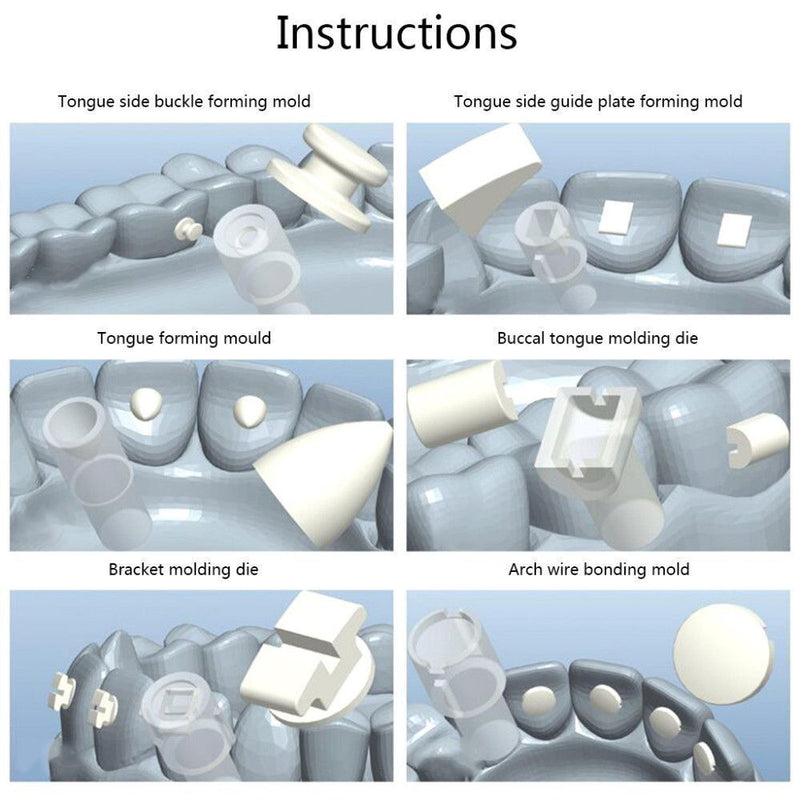 Instructions

Tongue side buckle forming mold

Tongue side guide plate forming mold

Tongue forming mould

Buccal tongue molding die

Bracket molding die

Arch wire bonding mold