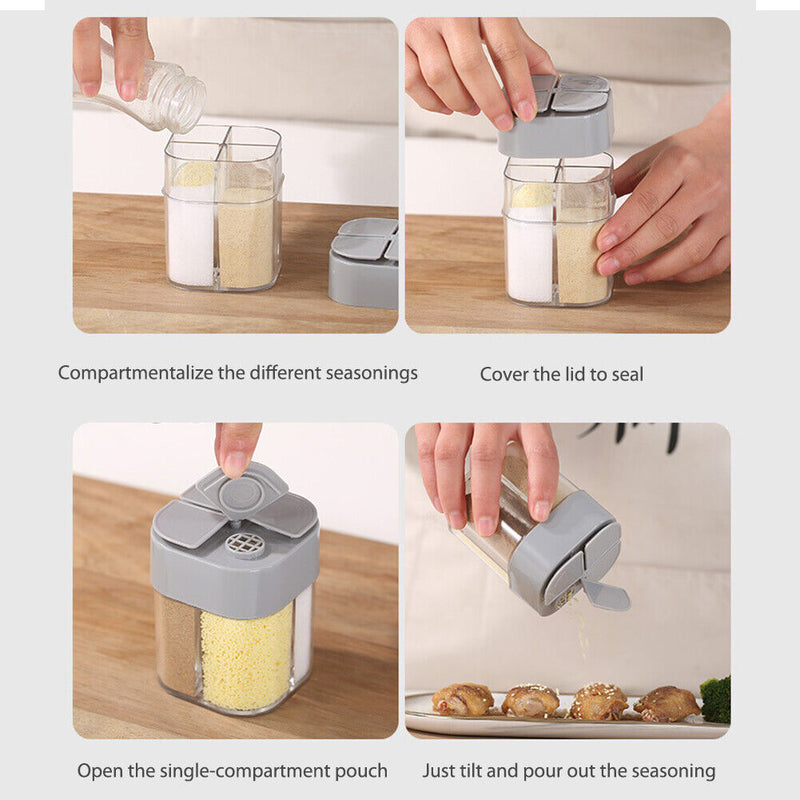 Compartmentalize the different seasonings

Cover the lid to seal

Open the single-compartment pouch

Just tilt and pour out the seasoning