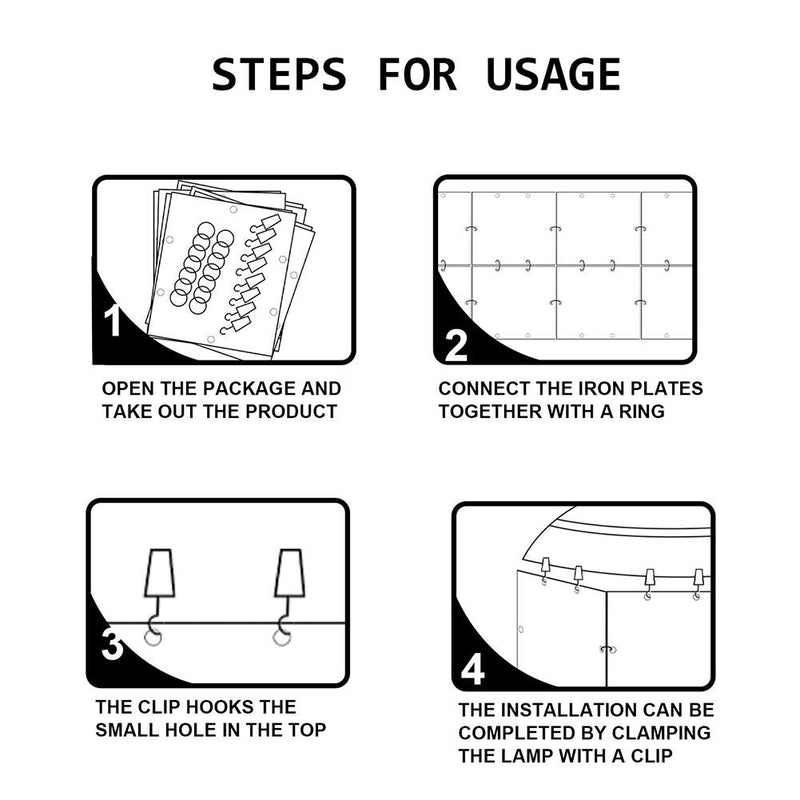 STEPS FOR USAGE

1

OPEN THE PACKAGE AND TAKE OUT THE PRODUCT

2

CONNECT THE IRON PLATES TOGETHER WITH A RING

3

THE CLIP HOOKS THE SMALL HOLE IN THE TOP

4

THE INSTALLATION CAN BE COMPLETED BY CLAMPING THE LAMP WITH A CLIP