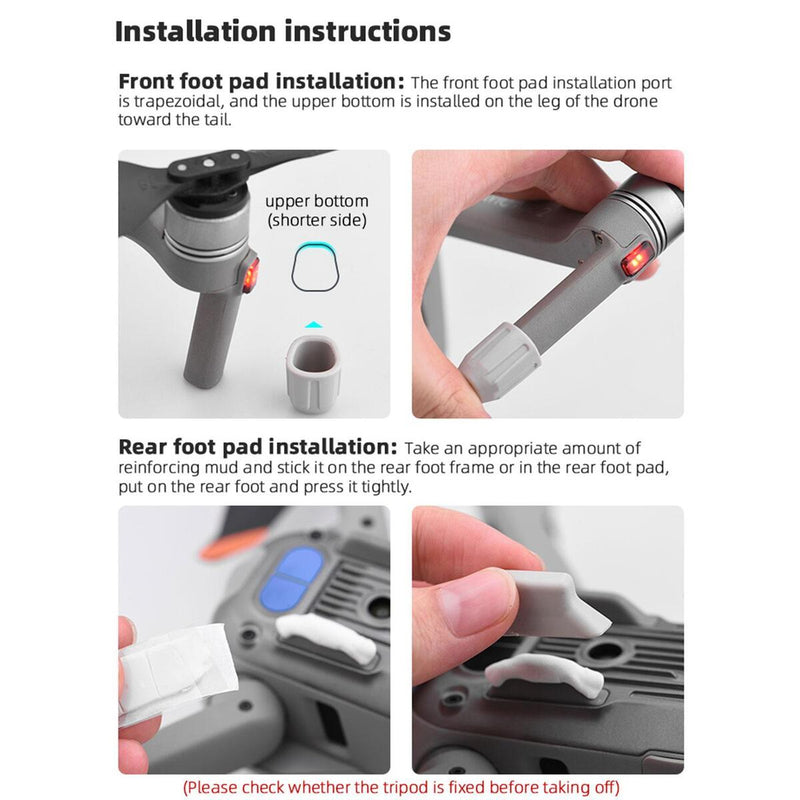 Installation instructions

Front foot pad installation: The front foot pad installation port is trapezoidal, and the upper bottom is installed on the leg of the drone toward the tail.

upper bottom (shorter side)

Rear foot pad installation: Take an appropriate amount of reinforcing mud and stick it on the rear foot frame or in the rear foot pad, put on the rear foot and press it tightly.

(Please check whether the tripod is fixed before taking off)