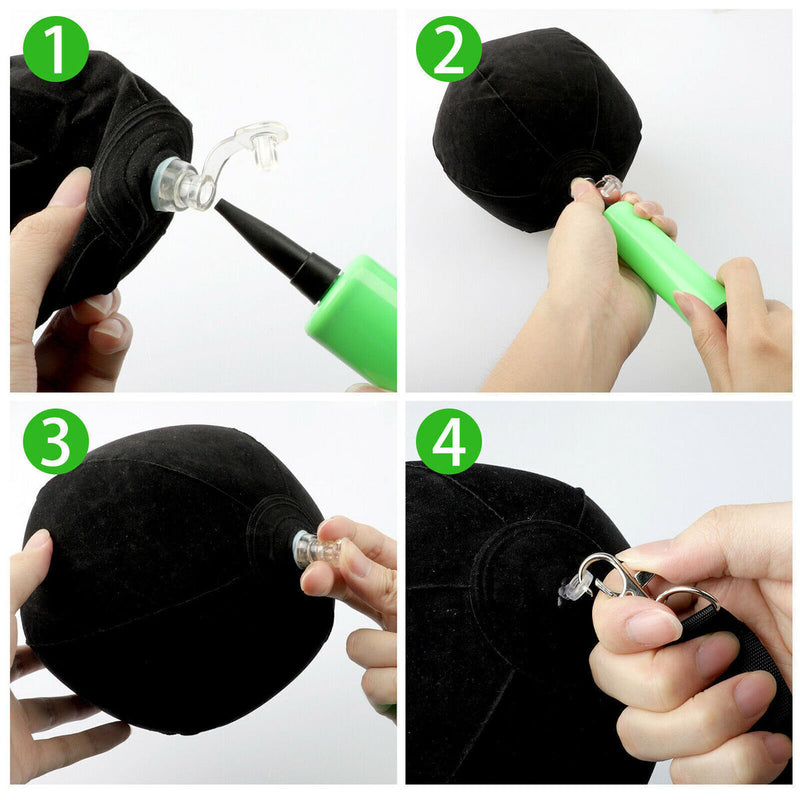 1
2
3
4