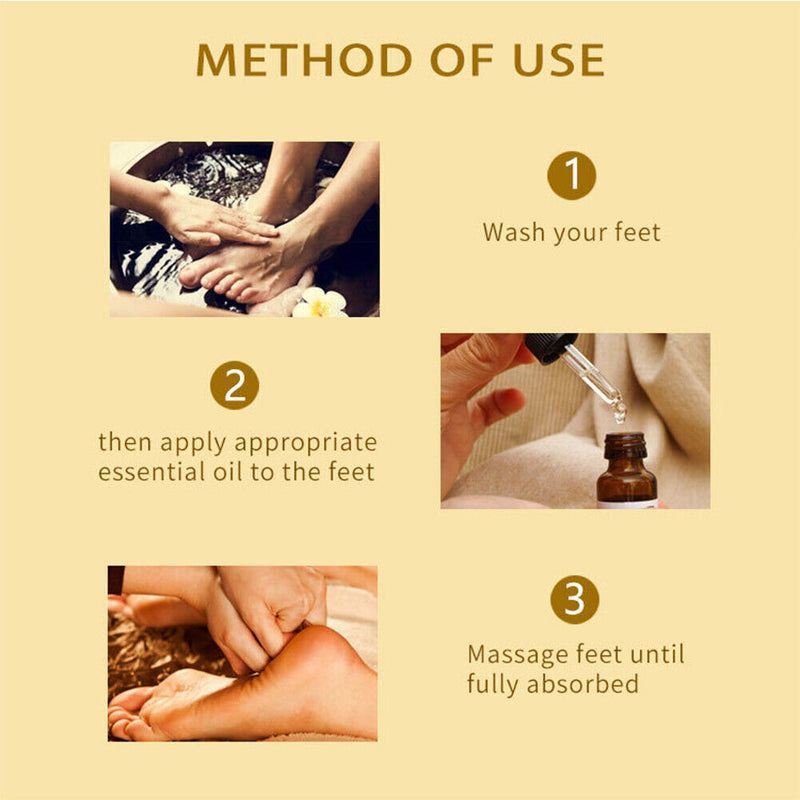 METHOD OF USE

1

Wash your feet

2

then apply appropriate essential oil to the feet

3

Massage feet until fully absorbed