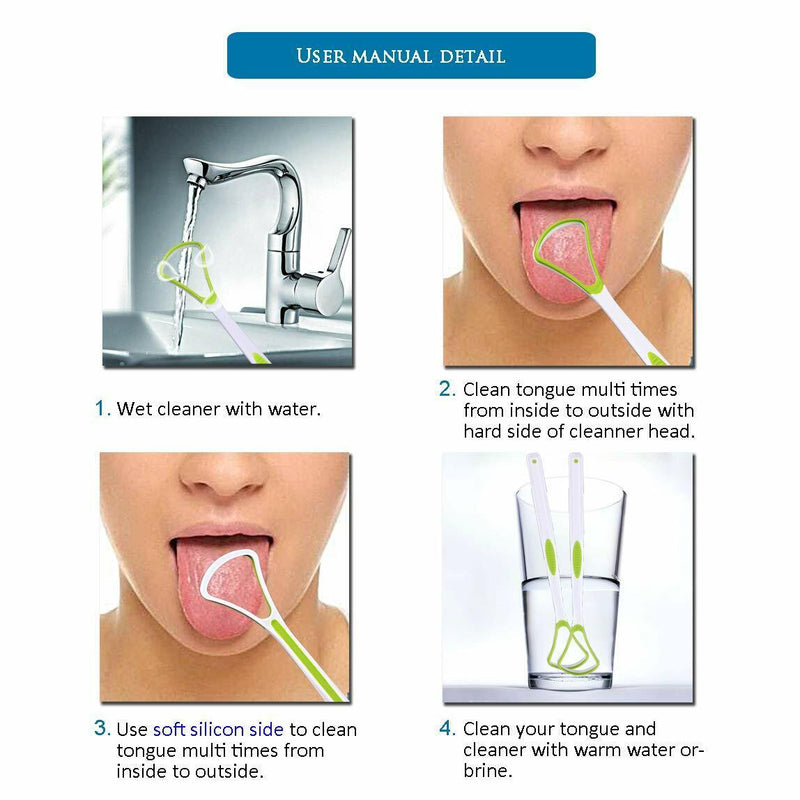 USER MANUAL DETAIL

1. Wet cleaner with water.

2. Clean tongue multi times from inside to outside with hard side of cleanner head.

3. Use soft silicon side to clean tongue multi times from inside to outside.

4. Clean your tongue and cleaner with warm water or-brine.