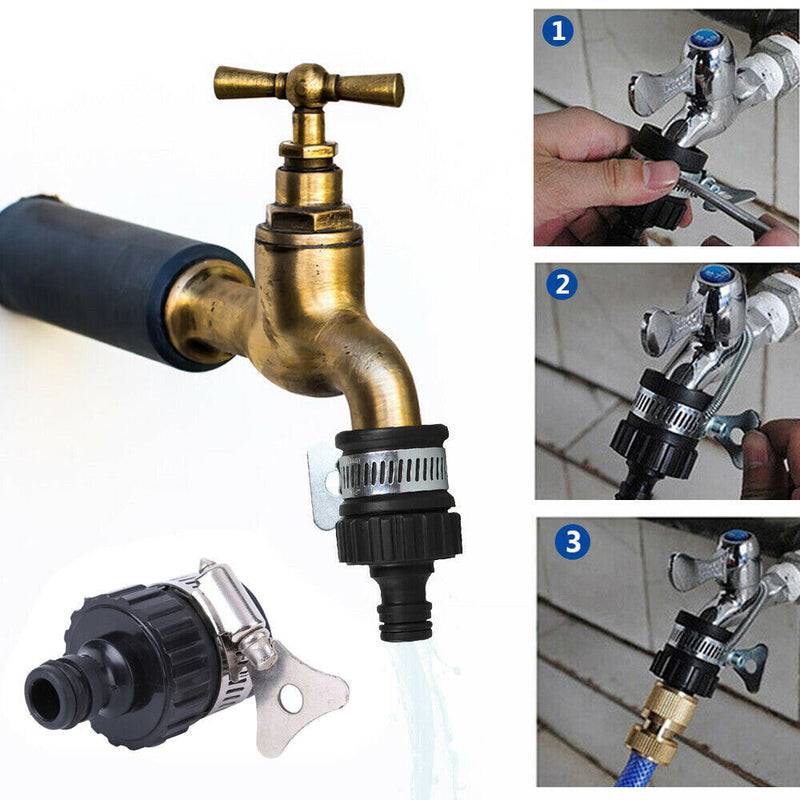 1

2

3