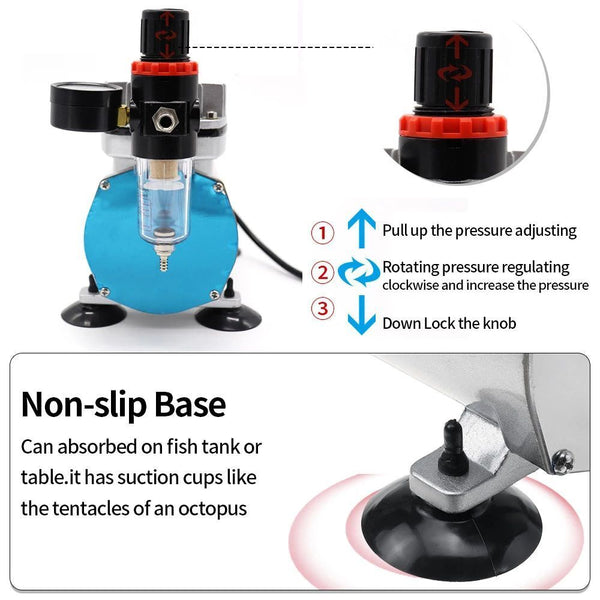 1 Pull up the pressure adjusting

2 Rotating pressure regulating clockwise and increase the pressure

3 Down Lock the knob

Non-slip Base

Can absorbed on fish tank or table.it has suction cups like the tentacles of an octopus