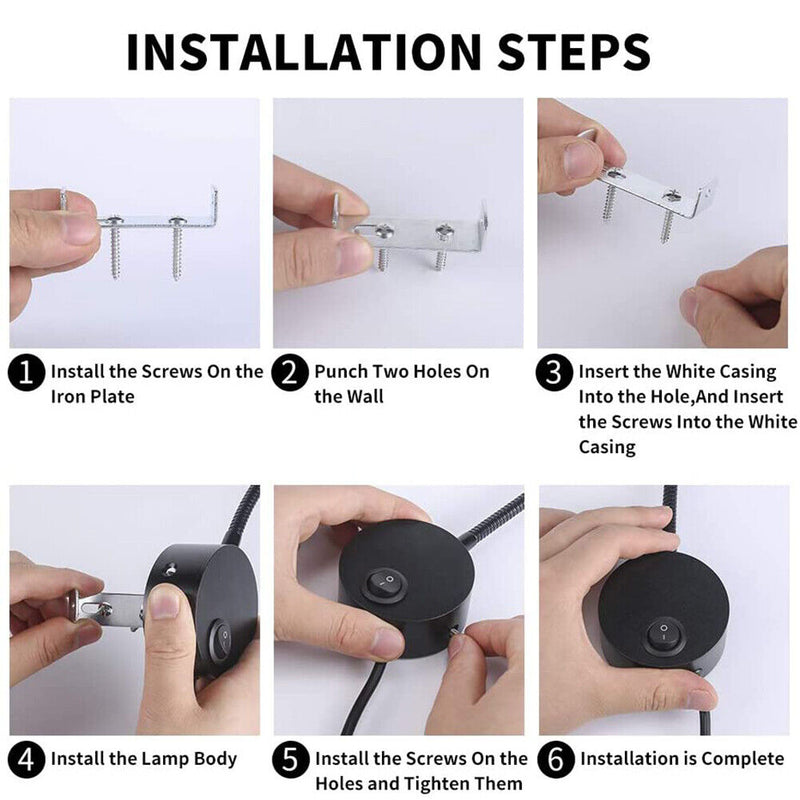 INSTALLATION STEPS

1 Install the Screws On the Iron Plate

2 Punch Two Holes On the Wall

3 Insert the White Casing Into the Hole,And Insert the Screws Into the White Casing

4 Install the Lamp Body

5 Install the Screws On the Holes and Tighten Them

6 Installation is Complete